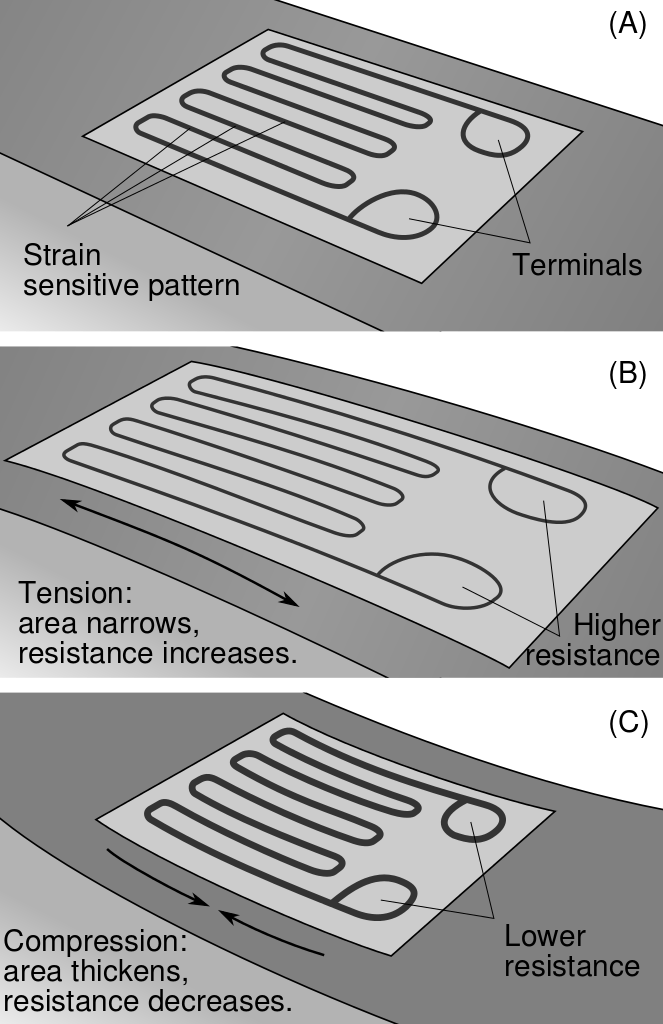 (A)

Strain sensitive pattern

Terminals

(B)

Tension: area narrows, resistance increases.

Higher resistance

(C)

Compression: area thickens, resistance decreases.

Lower resistance